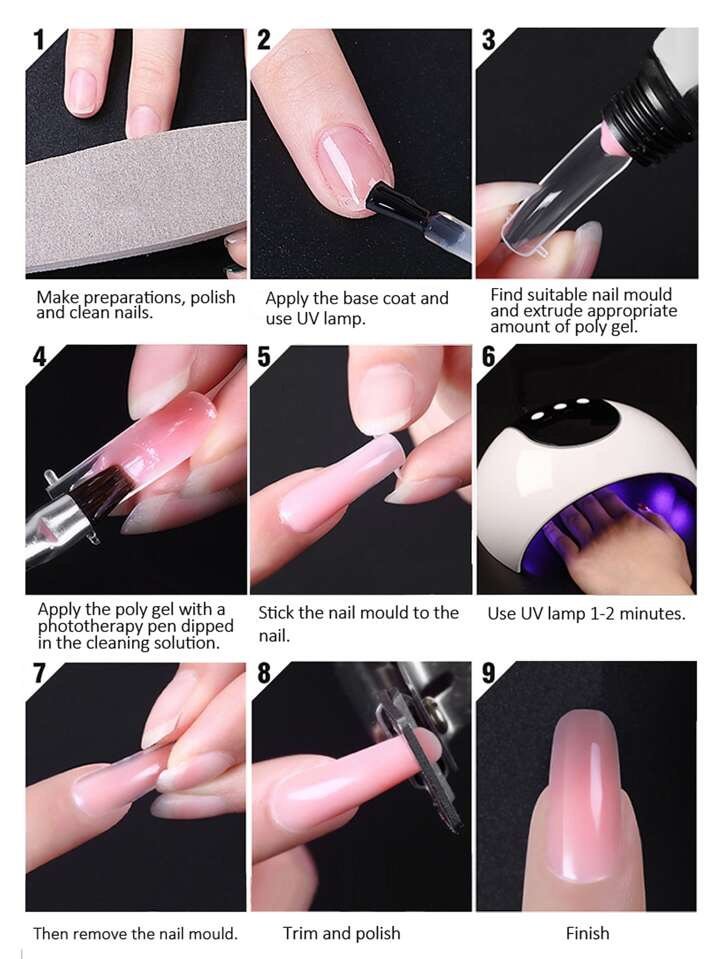 1

Make preparations, polish and clean nails.

2

Apply the base coat and use UV lamp.

3

Find suitable nail mould and extrude appropriate amount of poly gel.

4

Apply the poly gel with a phototherapy pen dipped in the cleaning solution.

5

Stick the nail mould to the nail.

6

Use UV lamp 1-2 minutes.

7

Then remove the nail mould.

8

Trim and polish

9

Finish